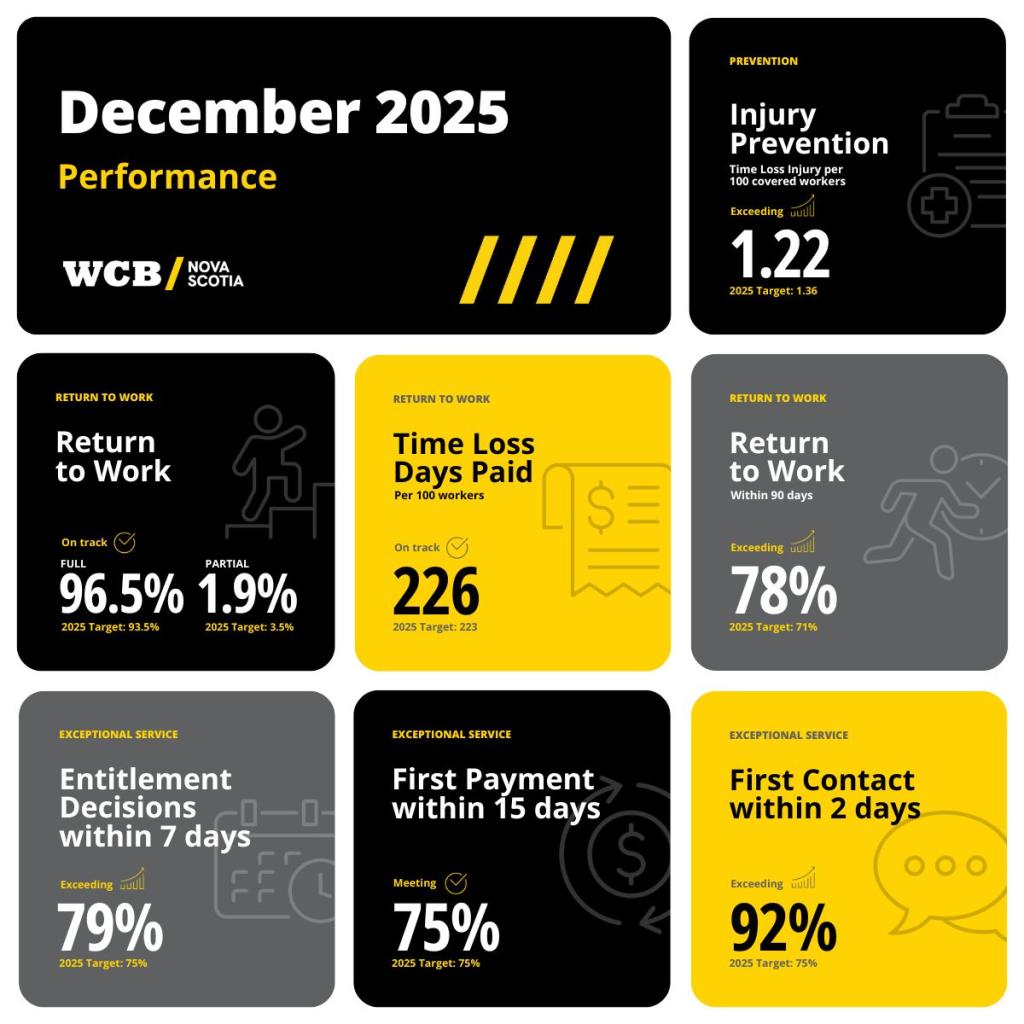 December 2025
Performance

WCB / NOVA SCOTIA

PREVENTION
Injury Prevention
Time Loss Injury per 100 covered workers
Exceeding
1.22
2025 Target: 1.36

RETURN TO WORK
Return to Work
On track
FULL
96.5%
2025 Target: 93.5%
PARTIAL
1.9%
2025 Target: 3.5%

RETURN TO WORK
Time Loss Days Paid
Per 100 workers
On track
226
2025 Target: 223

RETURN TO WORK
Return to Work
Within 90 days
Exceeding
78%
2025 Target: 71%

EXCEPTIONAL SERVICE
Entitlement Decisions within 7 days
Exceeding
79%
2025 Target: 75%

EXCEPTIONAL SERVICE
First Payment within 15 days
Meeting
75%
2025 Target: 75%

EXCEPTIONAL SERVICE
First Contact within 2 days
Exceeding
92%
2025 Target: 75%